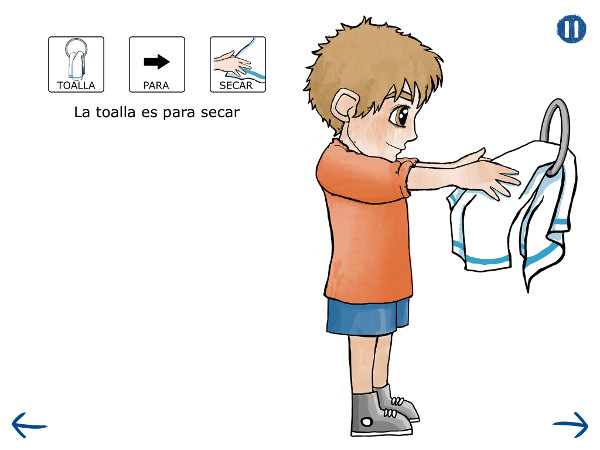 TOALLA
PARA
SECAR

La toalla es para secar