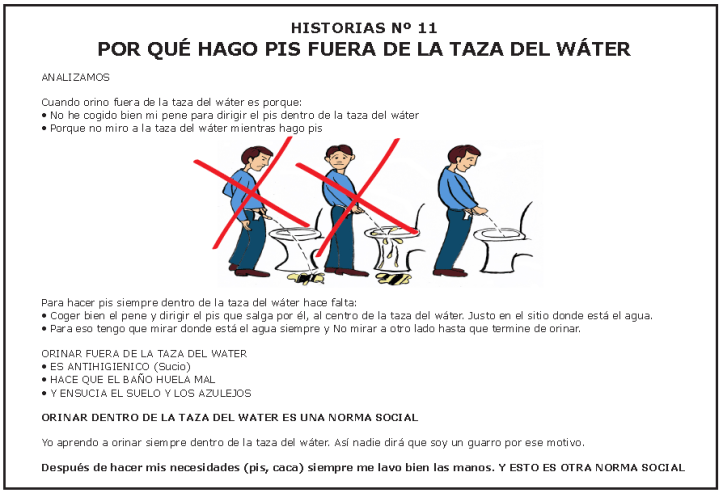 HISTORIAS Nº 11
POR QUÉ HAGO PIS FUERA DE LA TAZA DEL WÁTER

ANALIZAMOS

Cuando orino fuera de la taza del wáter es porque:
• No he cogido bien mi pene para dirigir el pis dentro de la taza del wáter
• Porque no miro a la taza del wáter mientras hago pis

Para hacer pis siempre dentro de la taza del wáter hace falta:
• Coger bien el pene y dirigir el pis que salga por él, al centro de la taza del wáter. Justo en el sitio donde está el agua.
• Para eso tengo que mirar donde está el agua siempre y No mirar a otro lado hasta que termine de orinar.

ORINAR FUERA DE LA TAZA DEL WATER
• ES ANTIHIGIENICO (Sucio)
• HACE QUE EL BAÑO HUELA MAL
• Y ENSUCIA EL SUELO Y LOS AZULEJOS

ORINAR DENTRO DE LA TAZA DEL WATER ES UNA NORMA SOCIAL

Yo aprendo a orinar siempre dentro de la taza del wáter. Así nadie dirá que soy un guarro por ese motivo.

Después de hacer mis necesidades (pis, caca) siempre me lavo bien las manos. Y ESTO ES OTRA NORMA SOCIAL